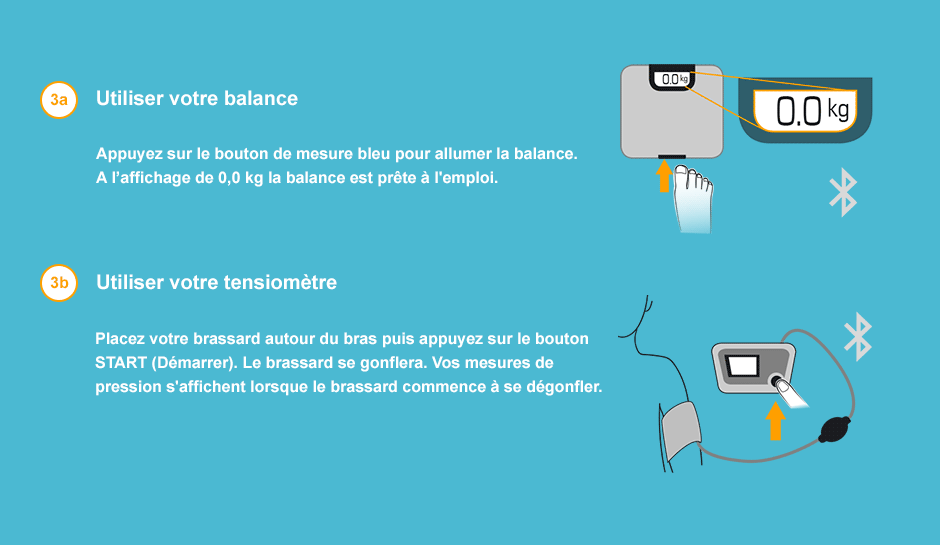 3a Utiliser votre balance

Appuyez sur le bouton de mesure bleu pour allumer la balance. A l'affichage de 0,0 kg la balance est prête à l'emploi.

0.0 kg

0.0 kg

3b Utiliser votre tensiomètre

Placez votre brassard autour du bras puis appuyez sur le bouton START (Démarrer). Le brassard se gonflera. Vos mesures de pression s'affichent lorsque le brassard commence à se dégonfler.