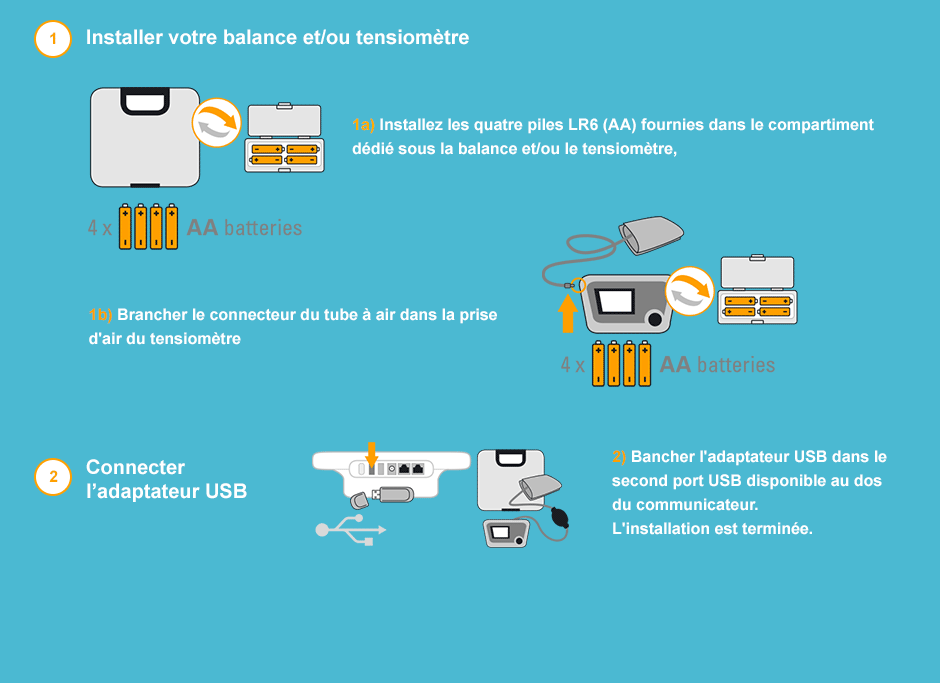 1 Installer votre balance et/ou tensiomètre

1a) Installez les quatre piles LR6 (AA) fournies dans le compartiment dédié sous la balance et/ou le tensiomètre,

4 x AA batteries

1b) Brancher le connecteur du tube à air dans la prise d'air du tensiomètre

4 x AA batteries

2 Connecter l'adaptateur USB

2) Bancher l'adaptateur USB dans le second port USB disponible au dos du communicateur.
L'installation est terminée.